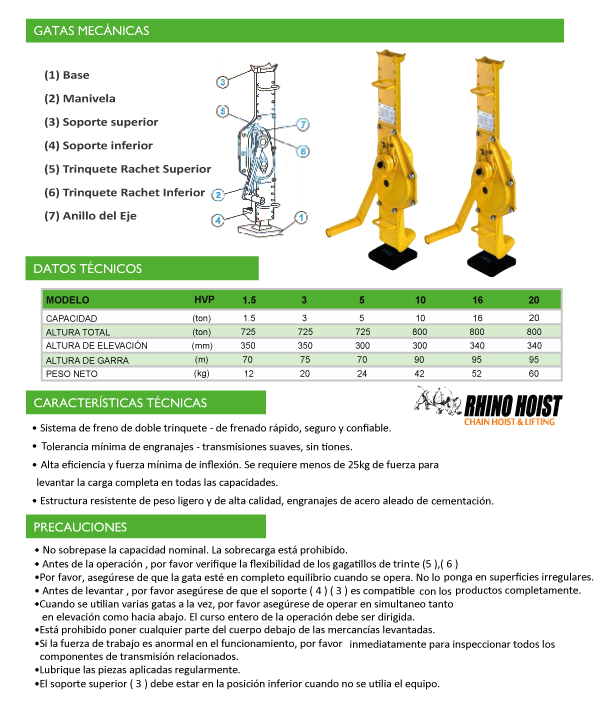 GATAS MECÁNICAS

(1) Base
(2) Manivela
(3) Soporte superior
(4) Soporte inferior
(5) Trinquete Rachet Superior
(6) Trinquete Rachet Inferior
(7) Anillo del Eje

3
5
7
6
2
4
1

DATOS TÉCNICOS

| MODELO | HVP | 1.5 | 3 | 5 | 10 | 16 | 20 |
|---|---|---|---|---|---|---|---|
| CAPACIDAD | (ton) | 1.5 | 3 | 5 | 10 | 16 | 20 |
| ALTURA TOTAL | (ton) | 725 | 725 | 725 | 800 | 800 | 800 |
| ALTURA DE ELEVACIÓN | (mm) | 350 | 350 | 300 | 300 | 340 | 340 |
| ALTURA DE GARRA | (m) | 70 | 75 | 70 | 90 | 95 | 95 |
| PESO NETO | (kg) | 12 | 20 | 24 | 42 | 52 | 60 |

CARACTERÍSTICAS TÉCNICAS

RHINO HOIST
CHAIN HOIST & LIFTING

• Sistema de freno de doble trinquete - de frenado rápido, seguro y confiable.
• Tolerancia mínima de engranajes - transmisiones suaves, sin tiones.
• Alta eficiencia y fuerza mínima de inflexión. Se requiere menos de 25kg de fuerza para levantar la carga completa en todas las capacidades.
• Estructura resistente de peso ligero y de alta calidad, engranajes de acero aleado de cementación.

PRECAUCIONES

• No sobrepase la capacidad nominal. La sobrecarga está prohibido.
• Antes de la operación , por favor verifique la flexibilidad de los gagatillos de trinte (5 ),( 6 )
•Por favor, asegúrese de que la gata esté en completo equilibrio cuando se opera. No lo ponga en superficies irregulares.
• Antes de levantar , por favor asegúrese de que el soporte ( 4 ) ( 3 ) es compatible con los productos completamente.
•Cuando se utilian varias gatas a la vez, por favor asegúrese de operar en simultaneo tanto en elevación como hacia abajo. El curso entero de la operación debe ser dirigida.
•Está prohibido poner cualquier parte del cuerpo debajo de las mercancías levantadas.
•Si la fuerza de trabajo es anormal en el funcionamiento, por favor inmediatamente para inspeccionar todos los componentes de transmisión relacionados.
•Lubrique las piezas aplicadas regularmente.
•El soporte superior ( 3 ) debe estar en la posición inferior cuando no se utilia el equipo.